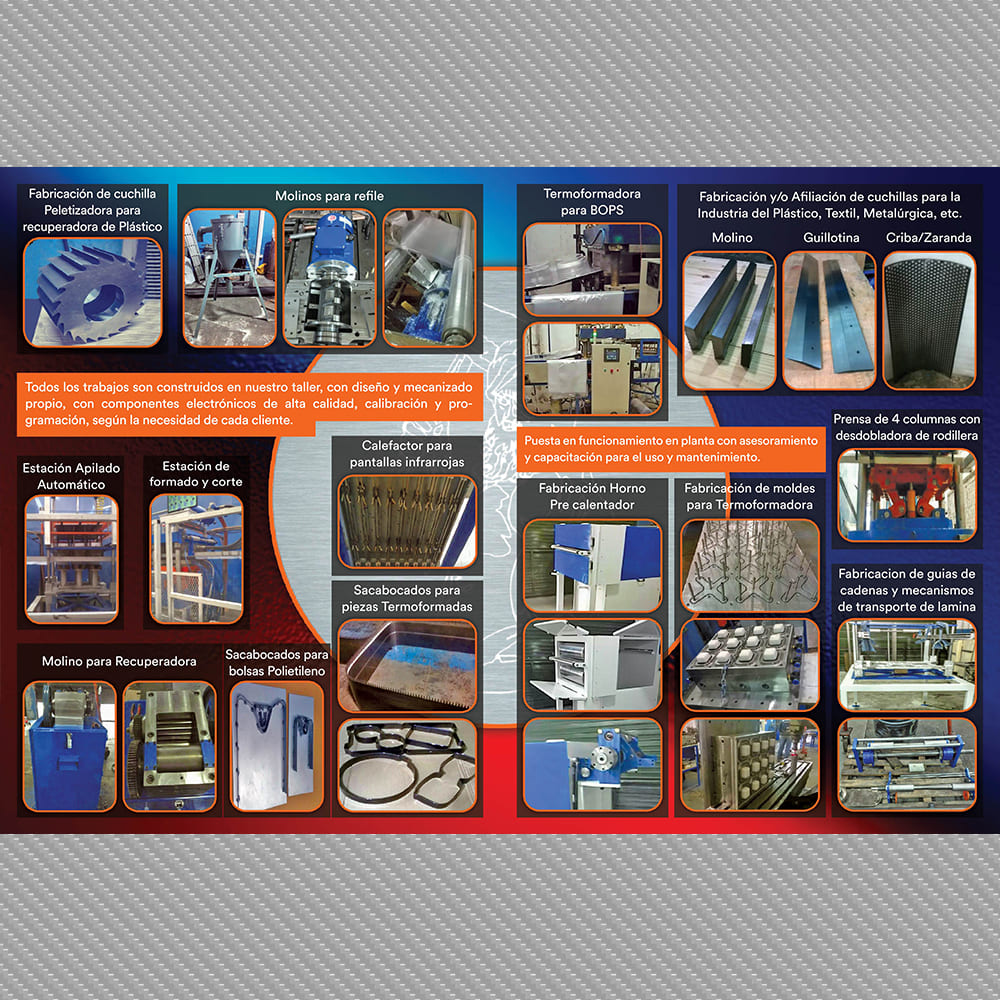 Fabricación de cuchilla Peletizadora para recuperadora de Plástico

Molinos para refile

Todos los trabajos son construidos en nuestro taller, con diseño y mecanizado propio, con componentes electrónicos de alta calidad, calibración y programación, según la necesidad de cada cliente.

Estación Apilado Automático

Estación de formado y corte

Calefactor para pantallas infrarrojas

Sacabocados para piezas Termoformadas

Molino para Recuperadora

Sacabocados para bolsas Polietileno

Termoformadora para BOPS

Fabricación y/o Afiliación de cuchillas para la Industria del Plástico, Textil, Metalúrgica, etc.

Molino

Guillotina

Criba/Zaranda

Puesta en funcionamiento en planta con asesoramiento y capacitación para el uso y mantenimiento.

Prensa de 4 columnas con desdobladora de rodillera

Fabricación Horno Pre calentador

Fabricación de moldes para Termoformadora

Fabricacion de guias de cadenas y mecanismos de transporte de lamina